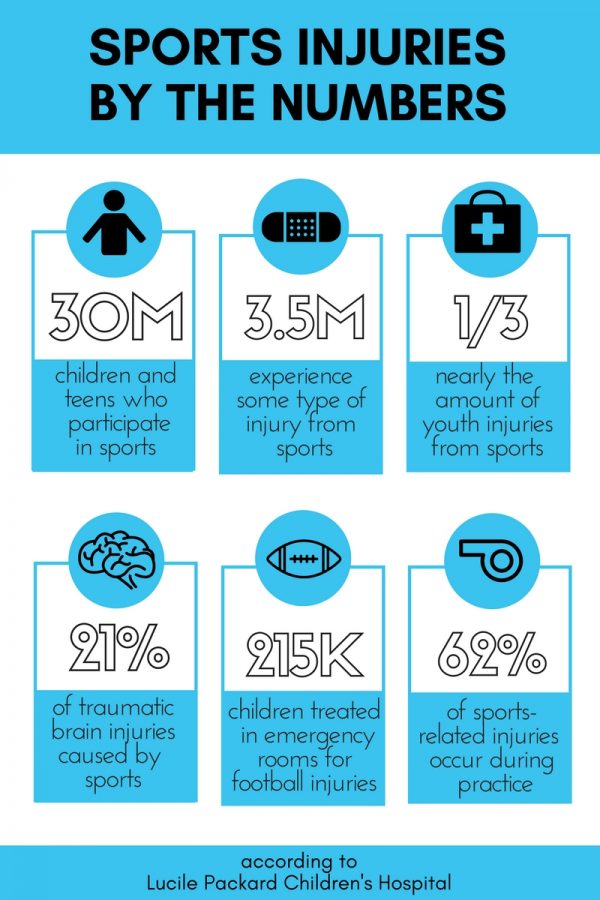 SPORTS INJURIES BY THE NUMBERS

30M
children and teens who participate in sports

3.5M
experience some type of injury from sports

1/3
nearly the amount of youth injuries from sports

21%
of traumatic brain injuries caused by sports

215K
children treated in emergency rooms for football injuries

62%
of sports-related injuries occur during practice

according to
Lucile Packard Children's Hospital