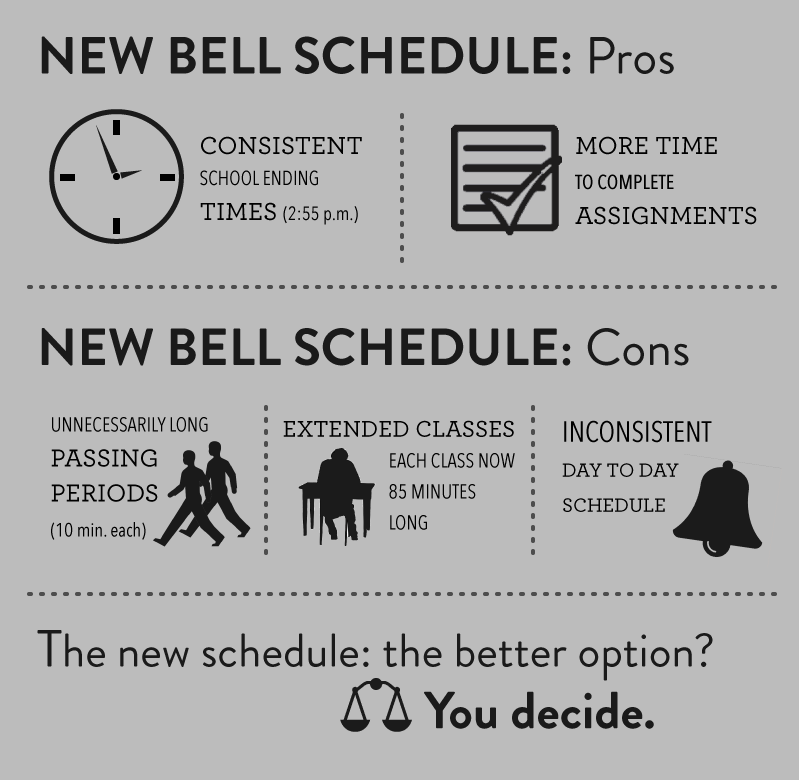 NEW BELL SCHEDULE: Pros

CONSISTENT SCHOOL ENDING TIMES (2:55 p.m.)

MORE TIME TO COMPLETE ASSIGNMENTS

NEW BELL SCHEDULE: Cons

UNNECESSARILY LONG PASSING PERIODS (10 min. each)

EXTENDED CLASSES EACH CLASS NOW 85 MINUTES LONG

INCONSISTENT DAY TO DAY SCHEDULE

The new schedule: the better option?

You decide.